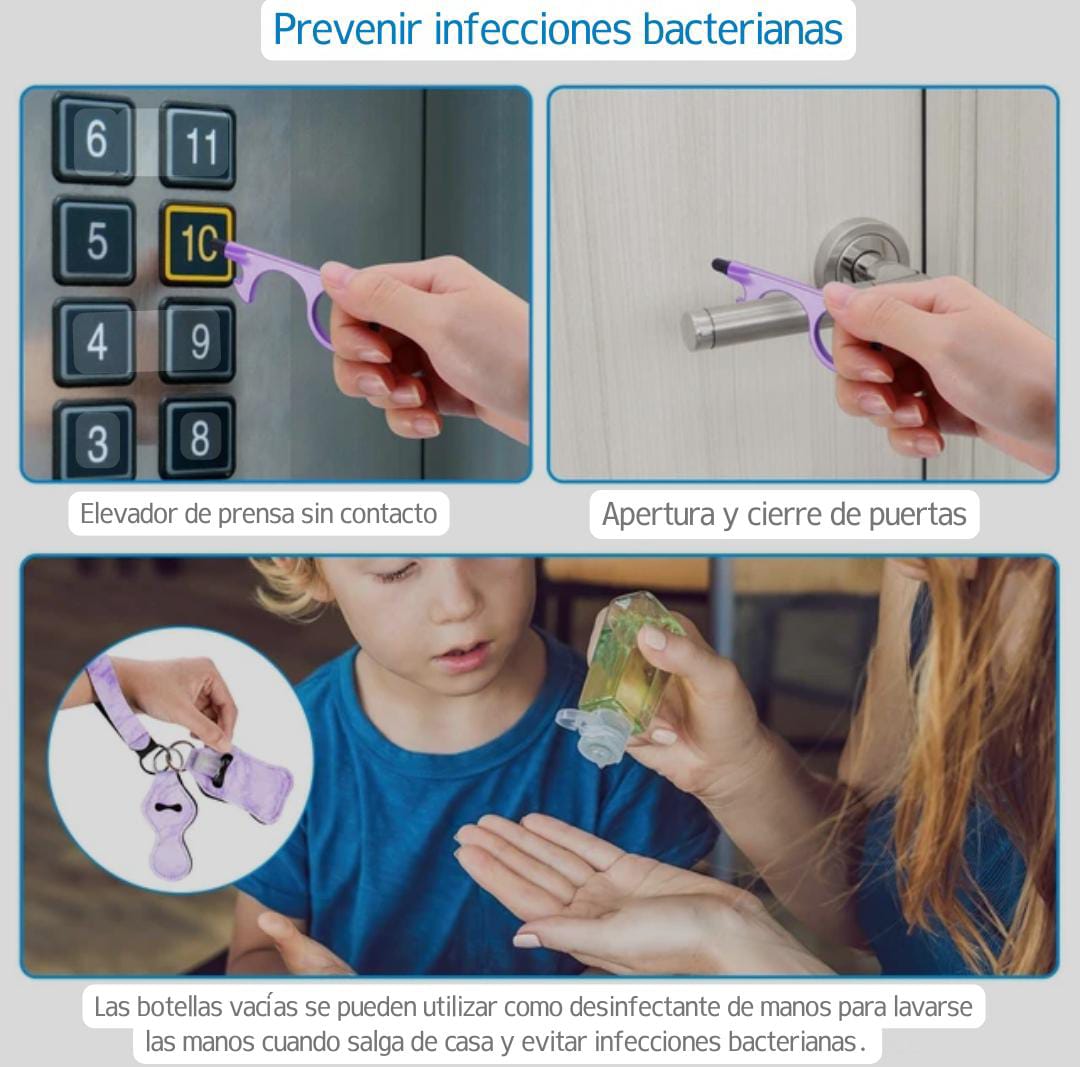 Prevenir infecciones bacterianas

6
11
5
10
4
9
3
8

Elevador de prensa sin contacto

Apertura y cierre de puertas

Las botellas vacías se pueden utilizar como desinfectante de manos para lavarse las manos cuando salga de casa y evitar infecciones bacterianas.