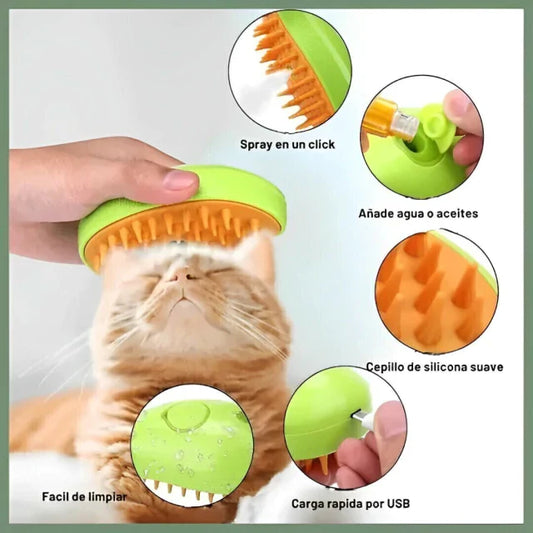 Spray en un click

Añade agua o aceites

Cepillo de silicona suave

Facil de limpiar

Carga rapida por USB