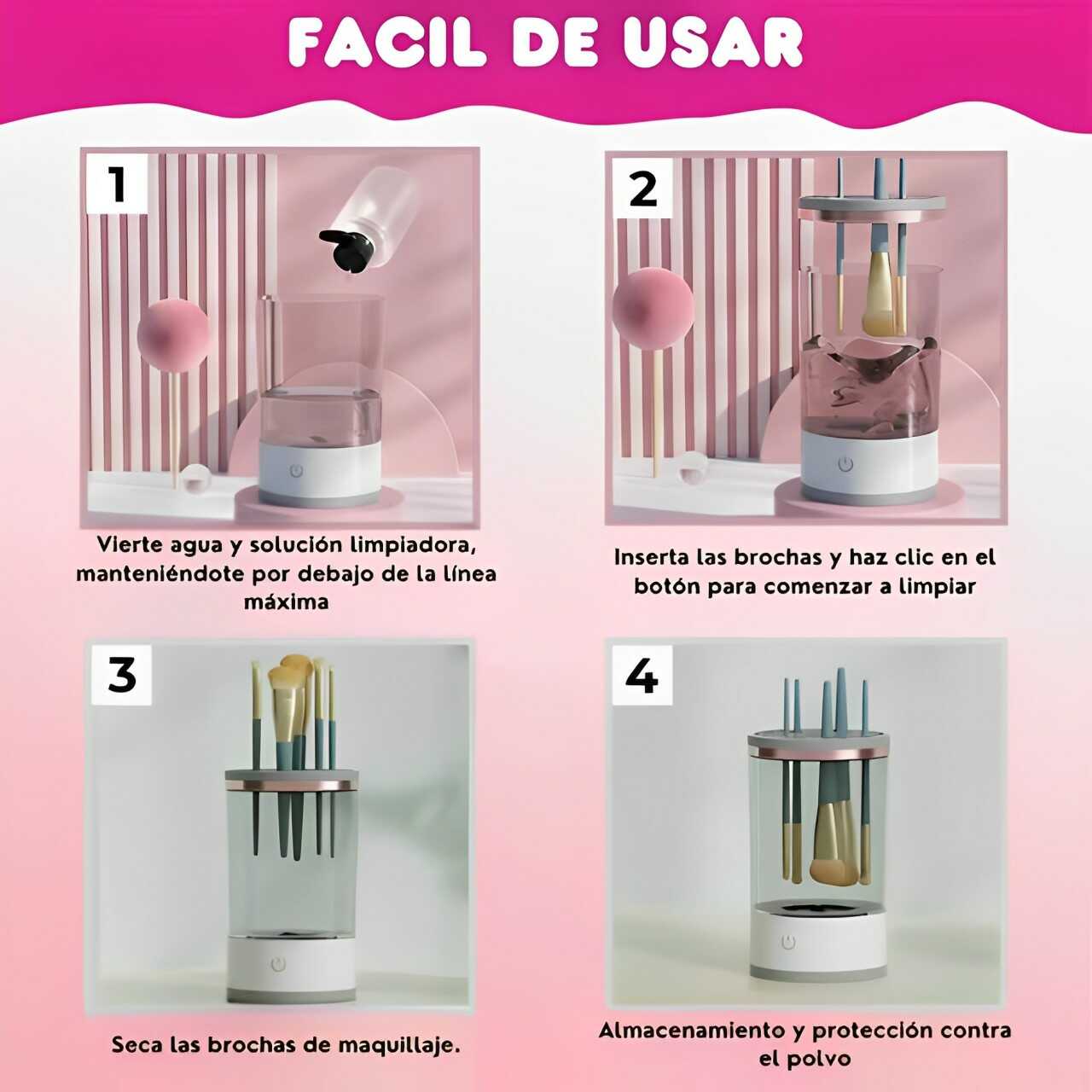 FACIL DE USAR

1

Vierte agua y solución limpiadora, manteniéndote por debajo de la línea máxima

2

Inserta las brochas y haz clic en el botón para comenzar a limpiar

3

Seca las brochas de maquillaje.

4

Almacenamiento y protección contra el polvo